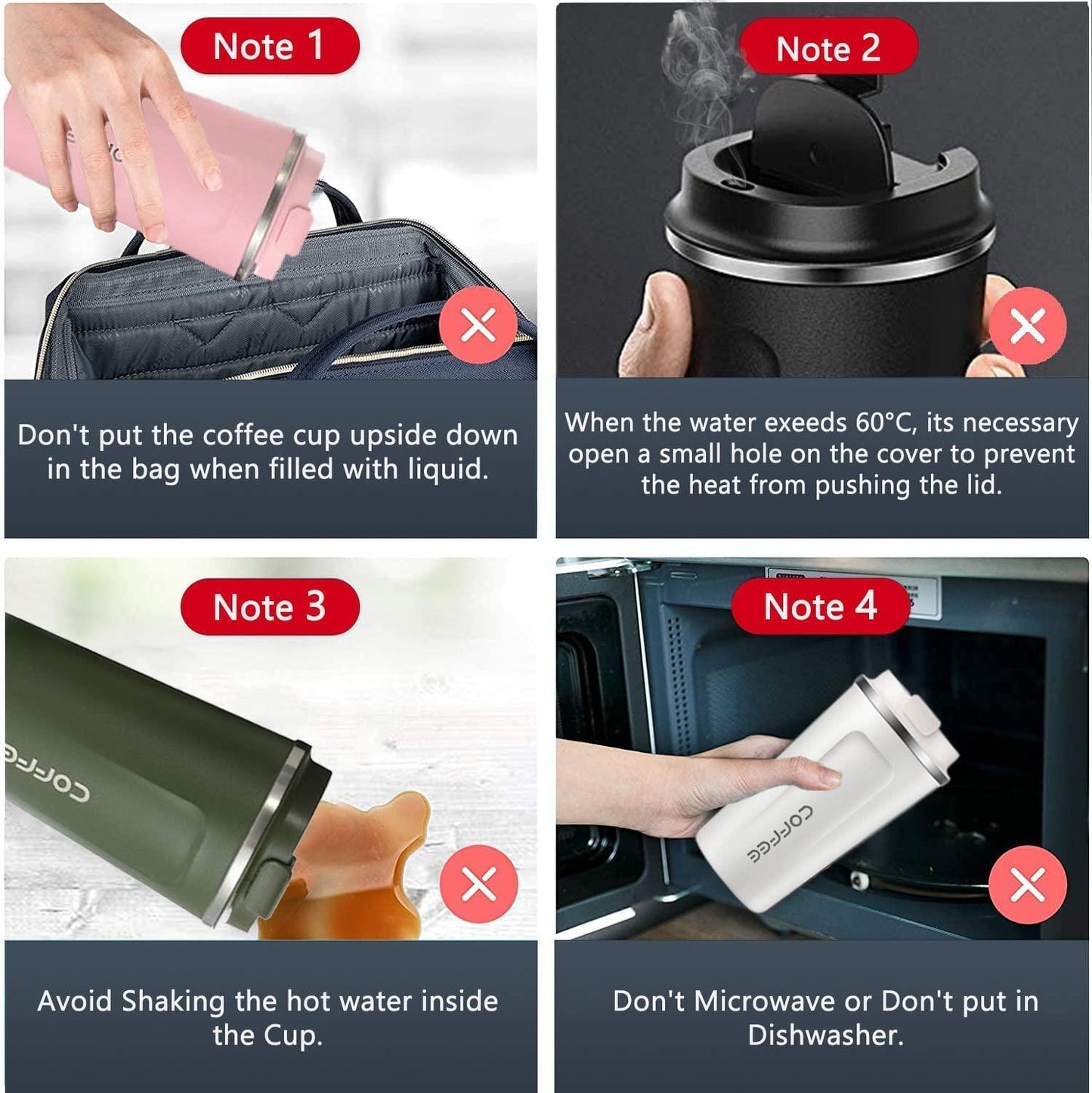 Note 1

Don't put the coffee cup upside down in the bag when filled with liquid.

Note 2

When the water exeeds 60°C, its necessary open a small hole on the cover to prevent the heat from pushing the lid.

Note 3

COFFEE

Avoid Shaking the hot water inside the Cup.

Note 4

COFFEE

Don't Microwave or Don't put in Dishwasher.